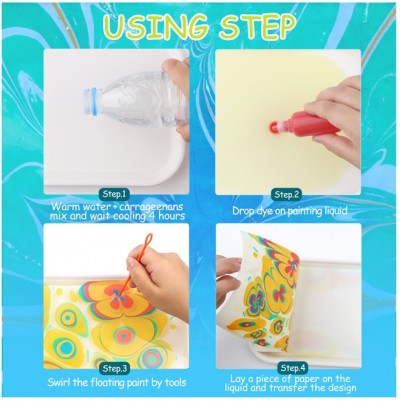 USING STEP

Step.1
Warm water + carrageenans mix and wait cooling 4 hours

Step.2
Drop dye on painting liquid

Step.3
Swirl the floating paint by tools

Step.4
Lay a piece of paper on the liquid and transfer the design